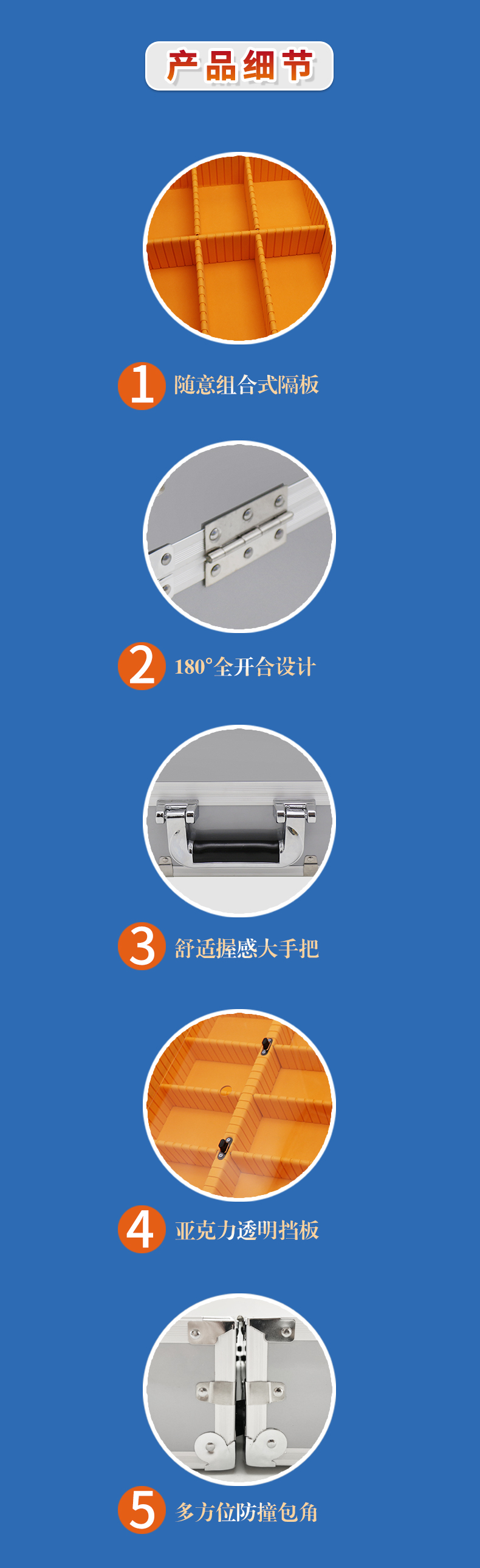 产品细节

1 随意组合式隔板

2 180°全开合设计

3 舒适握感大手把

4 亚克力透明挡板

5 多方位防撞包角